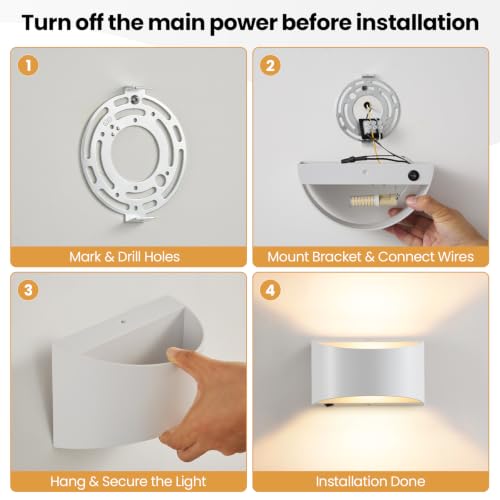 Turn off the main power before installation

1

Mark & Drill Holes

2

Mount Bracket & Connect Wires

3

Hang & Secure the Light

4

Installation Done