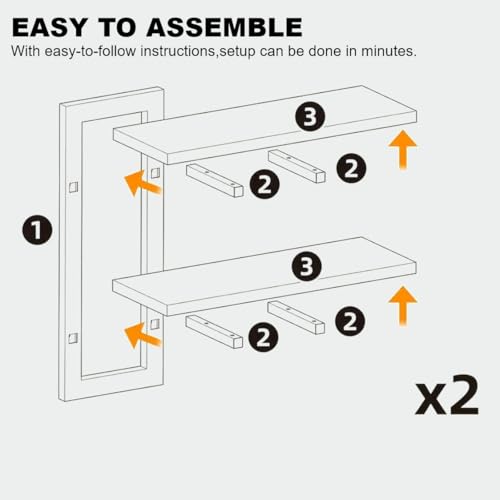 EASY TO ASSEMBLE
With easy-to-follow instructions,setup can be done in minutes.

3
2
2
1
3
2
2
x2