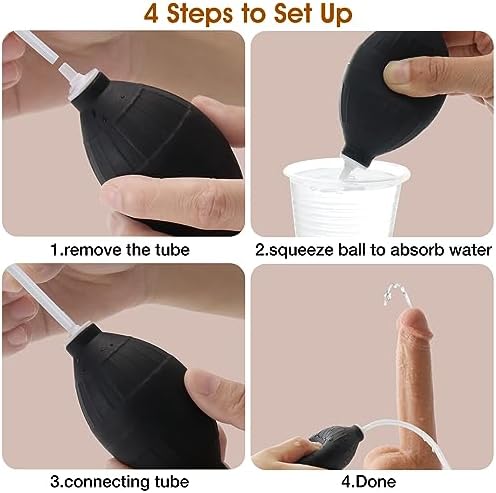 4 Steps to Set Up

1.remove the tube

2.squeeze ball to absorb water

3.connecting tube

4.Done