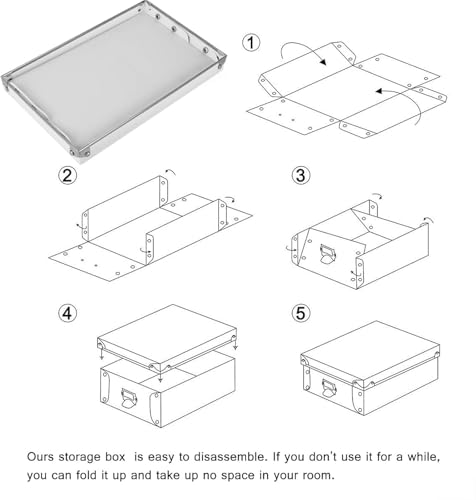 1

2

3

4

5

Ours storage box is easy to disassemble. If you don't use it for a while, you can fold it up and take up no space in your room.