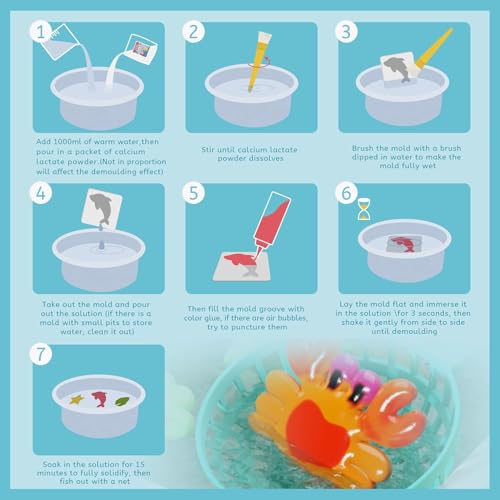 1

Add 1000ml of warm water,then pour in a packet of calcium lactate powder.(Not in proportion will affect the demoulding effect)

2

Stir until calcium lactate powder dissolves

3

Brush the mold with a brush dipped in water to make the mold fully wet

4

Take out the mold and pour out the solution (if there is a mold with small pits to store water, clean it out)

5

Then fill the mold groove with color glue, if there are air bubbles, try to puncture them

6

Lay the mold flat and immerse it in the solution \for 3 seconds, then shake it gently from side to side until demoulding

7

Soak in the solution for 15 minutes to fully solidify, then fish out with a net