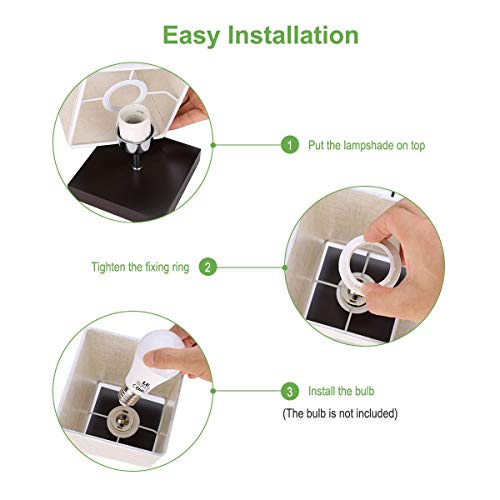 Easy Installation

1 Put the lampshade on top

Tighten the fixing ring 2

3 Install the bulb

(The bulb is not included)