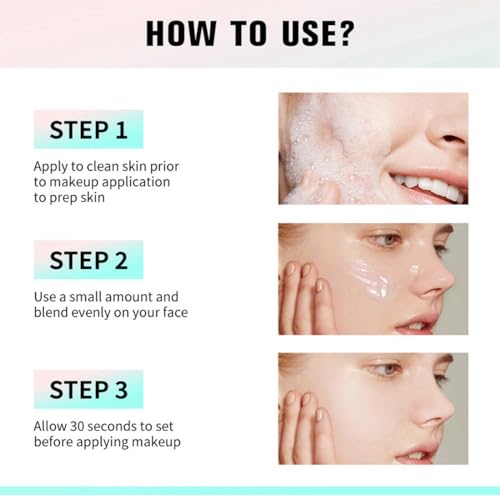 HOW TO USE?

STEP 1

Apply to clean skin prior to makeup application to prep skin

STEP 2

Use a small amount and blend evenly on your face

STEP 3

Allow 30 seconds to set before applying makeup