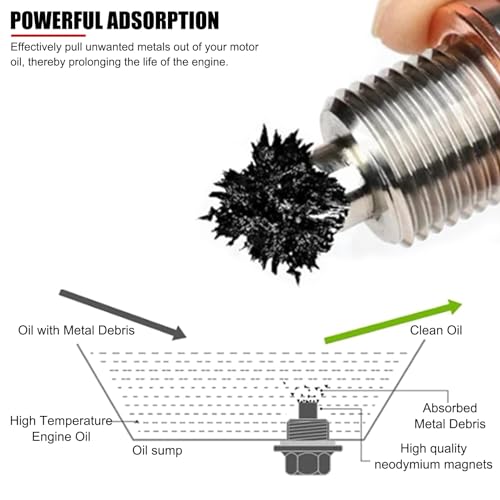 POWERFUL ADSORPTION

Effectively pull unwanted metals out of your motor oil, thereby prolonging the life of the engine.

Oil with Metal Debris

Clean Oil

Absorbed Metal Debris

High Temperature Engine Oil

Oil sump

High quality neodymium magnets