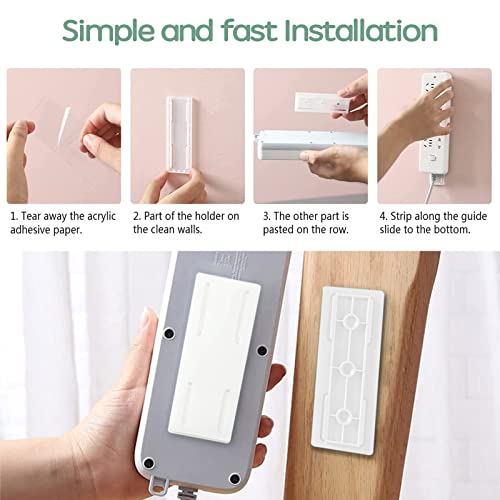 Simple and fast Installation

1. Tear away the acrylic adhesive paper.

2. Part of the holder on the clean walls.

3. The other part is pasted on the row.

4. Strip along the guide slide to the bottom.