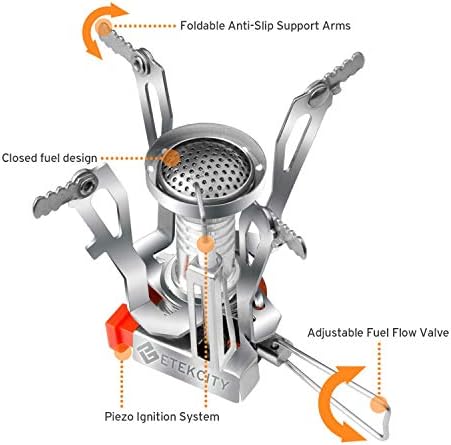 Foldable Anti-Slip Support Arms

Closed fuel design

Adjustable Fuel Flow Valve

ETEKCITY

Piezo Ignition System