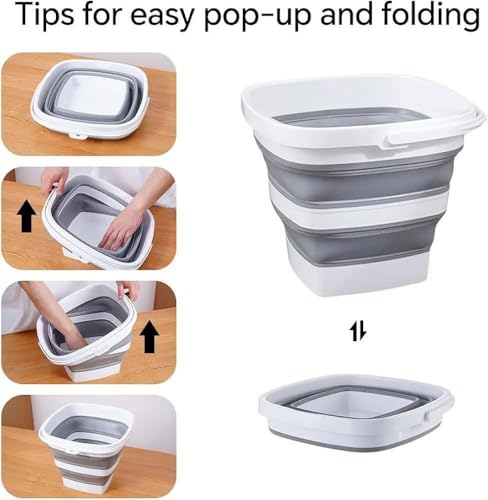 Tips for easy pop-up and folding