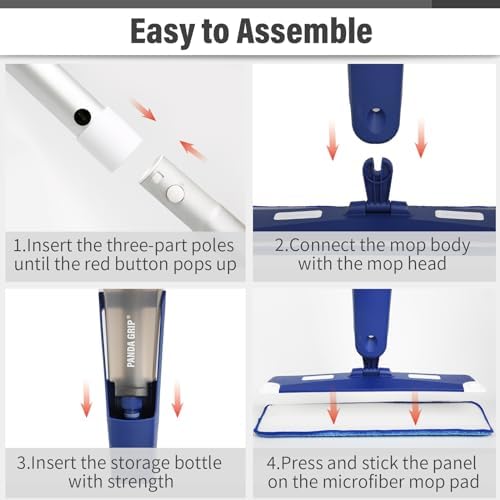 Easy to Assemble

1.Insert the three-part poles until the red button pops up

2.Connect the mop body with the mop head

PANDA GRIP®

3.Insert the storage bottle with strength

4.Press and stick the panel on the microfiber mop pad