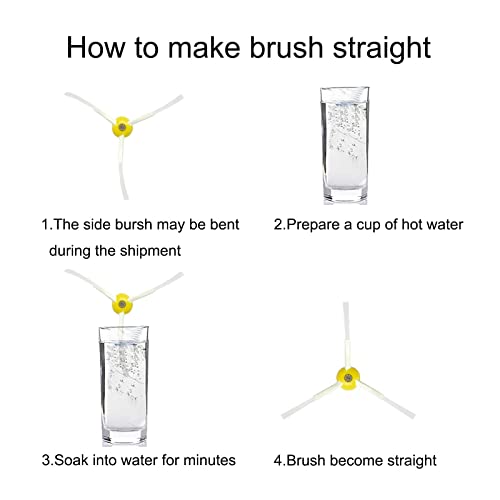 How to make brush straight

1.The side bursh may be bent during the shipment

2.Prepare a cup of hot water

3.Soak into water for minutes

4.Brush become straight