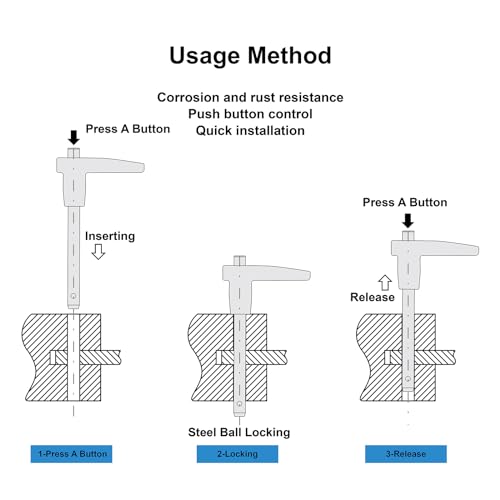 Usage Method

Corrosion and rust resistance
Push button control
Quick installation

Press A Button

Inserting

Press A Button

Release

Steel Ball Locking

1-Press A Button

2-Locking

3-Release