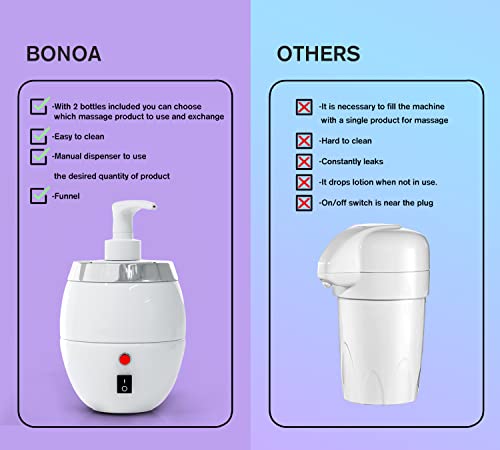 BONOA

-With 2 bottles included you can choose which massage product to use and exchange

-Easy to clean

-Manual dispenser to use

the desired quantity of product

-Funnel

OTHERS

-It is necessary to fill the machine with a single product for massage

-Hard to clean

-Constantly leaks

-It drops lotion when not in use.

-On/off switch is near the plug