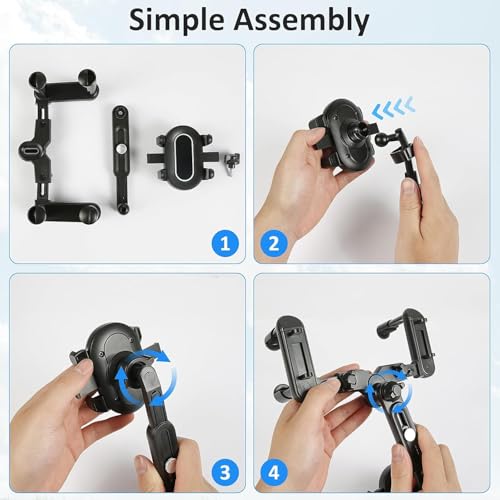 Simple Assembly

1

2

3

4