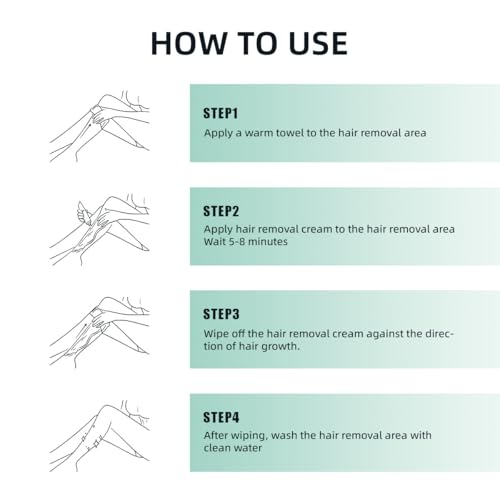 HOW TO USE

STEP1
Apply a warm towel to the hair removal area

STEP2
Apply hair removal cream to the hair removal area
Wait 5-8 minutes

STEP3
Wipe off the hair removal cream against the direction of hair growth.

STEP4
After wiping, wash the hair removal area with clean water