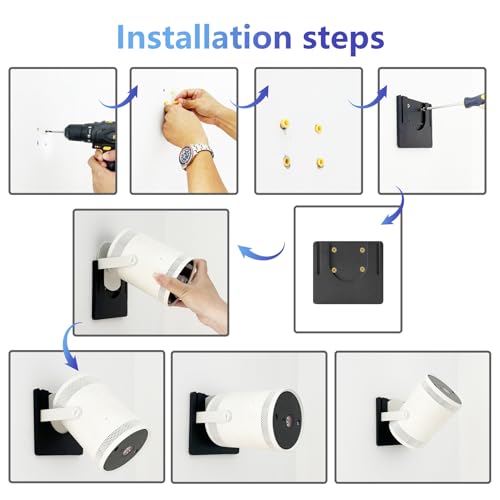 Installation steps