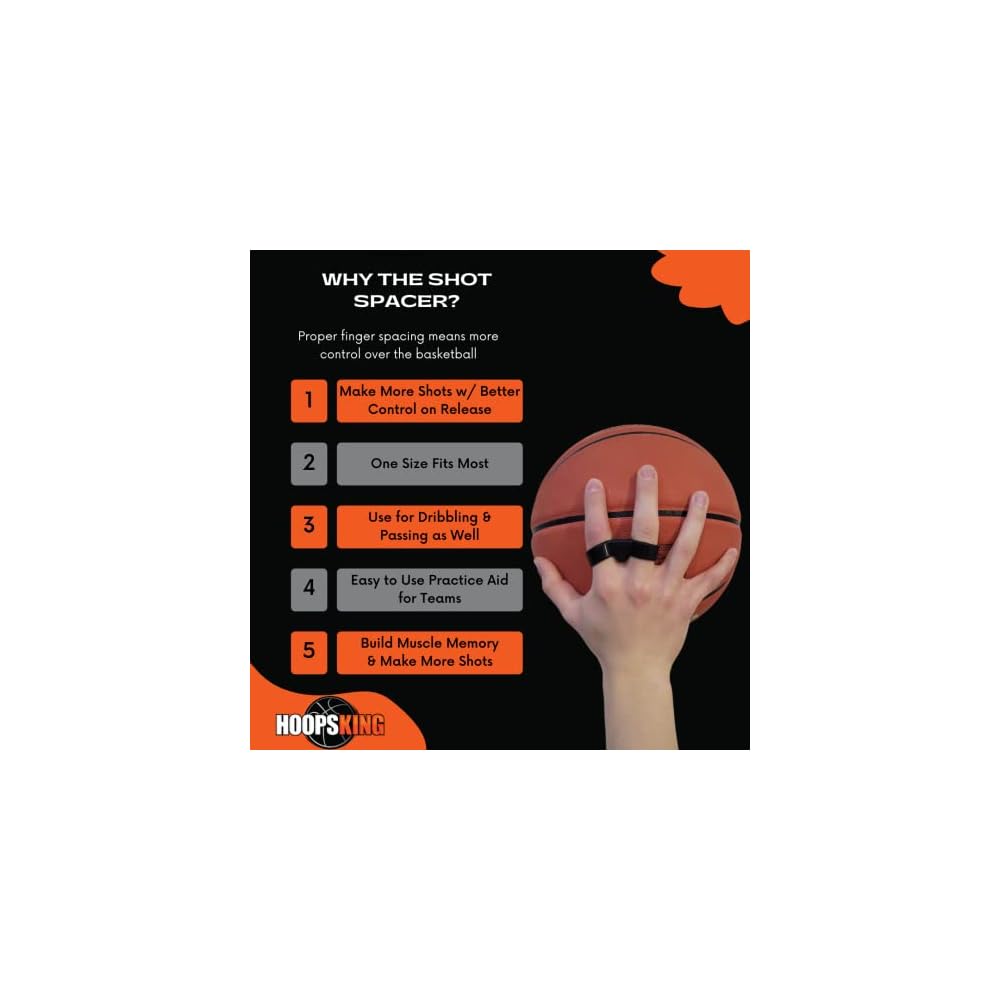 WHY THE SHOT SPACER?

Proper finger spacing means more control over the basketball

1 Make More Shots w/ Better Control on Release

2 One Size Fits Most

3 Use for Dribbling & Passing as Well

4 Easy to Use Practice Aid for Teams

5 Build Muscle Memory & Make More Shots

HOOPSKING