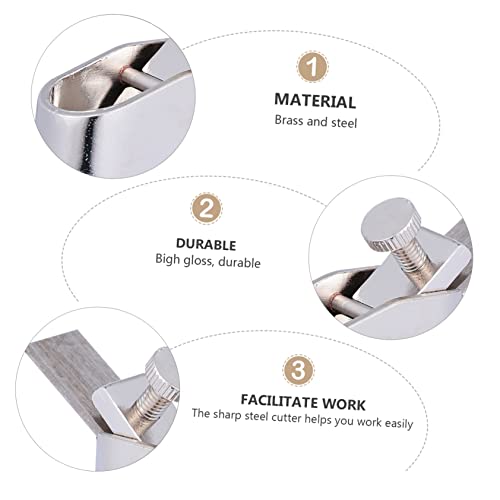 1

MATERIAL
Brass and steel

2

DURABLE
Bigh gloss, durable

3

FACILITATE WORK
The sharp steel cutter helps you work easily