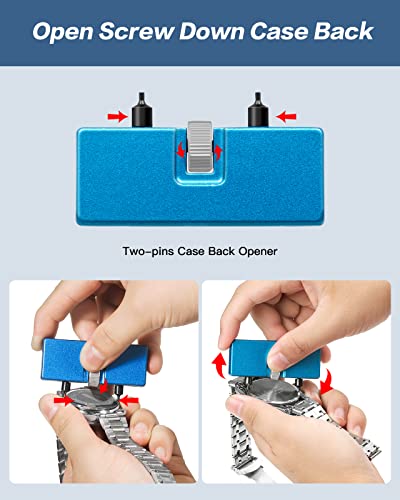 Open Screw Down Case Back

Two-pins Case Back Opener