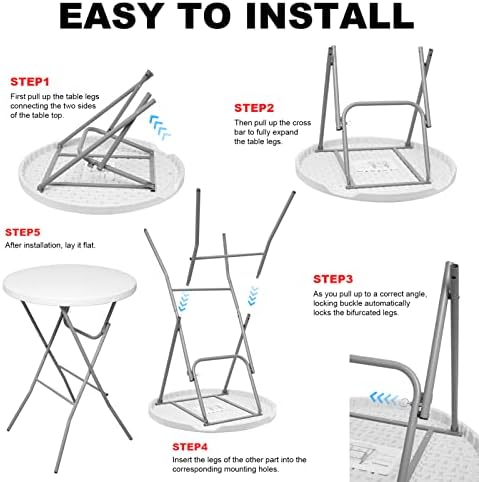 EASY TO INSTALL

STEP1
First pull up the table legs connecting the two sides of the table top.

STEP2
Then pull up the cross bar to fully expand the table legs.

STEP5
After installation, lay it flat.

STEP3
As you pull up to a correct angle, locking buckle automatically locks the bifurcated legs.

STEP4
Insert the legs of the other part into the corresponding mounting holes.