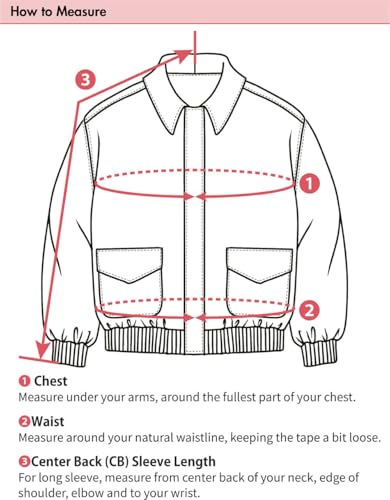 How to Measure

3

1

2

❶ Chest
Measure under your arms, around the fullest part of your chest.

❷Waist
Measure around your natural waistline, keeping the tape a bit loose.

❸Center Back (CB) Sleeve Length
For long sleeve, measure from center back of your neck, edge of shoulder, elbow and to your wrist.