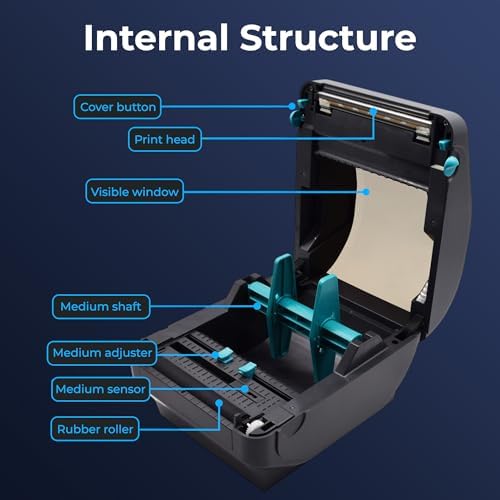 Internal Structure

Cover button

Print head

Visible window

Medium shaft

Medium adjuster

Medium sensor

Rubber roller