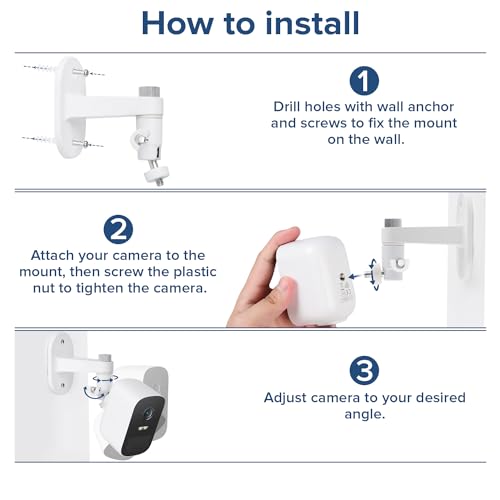 How to install

1

Drill holes with wall anchor and screws to fix the mount on the wall.

2

Attach your camera to the mount, then screw the plastic nut to tighten the camera.

3

Adjust camera to your desired angle.