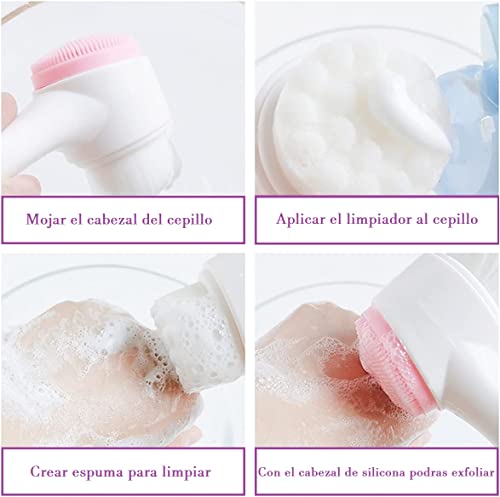 Mojar el cabezal del cepillo

Aplicar el limpiador al cepillo

Crear espuma para limpiar

Con el cabezal de silicona podras exfoliar