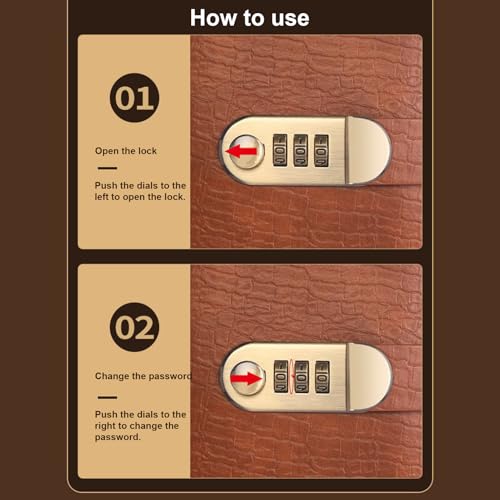 How to use

01

Open the lock

Push the dials to the left to open the lock.

0 0 0

02

Change the password

Push the dials to the right to change the password.

0 0 0