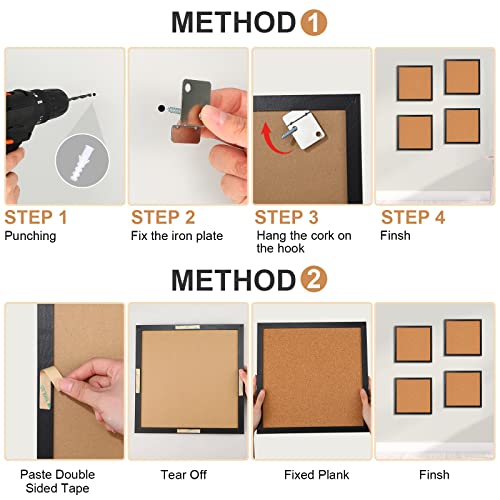 METHOD 1

STEP 1
Punching

STEP 2
Fix the iron plate

STEP 3
Hang the cork on the hook

STEP 4
Finsh

METHOD 2

Paste Double Sided Tape

Tear Off

Fixed Plank

Finsh