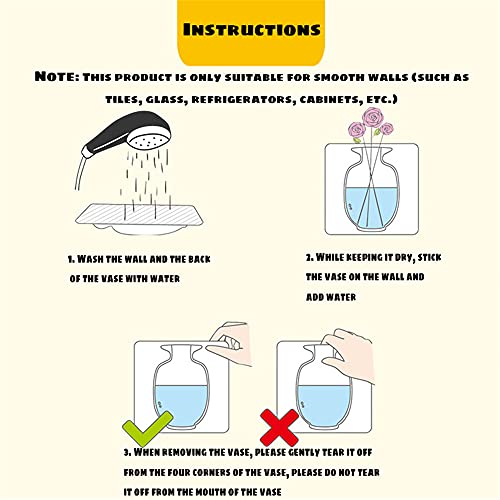 INSTRUCTIONS

NOTE: THIS PRODUCT IS ONLY SUITABLE FOR SMOOTH WALLS (SUCH AS TILES, GLASS, REFRIGERATORS, CABINETS, ETC.)

1. WASH THE WALL AND THE BACK OF THE VASE WITH WATER

2. WHILE KEEPING IT DRY, STICK THE VASE ON THE WALL AND ADD WATER

3. WHEN REMOVING THE VASE, PLEASE GENTLY TEAR IT OFF FROM THE FOUR CORNERS OF THE VASE, PLEASE DO NOT TEAR IT OFF FROM THE MOUTH OF THE VASE