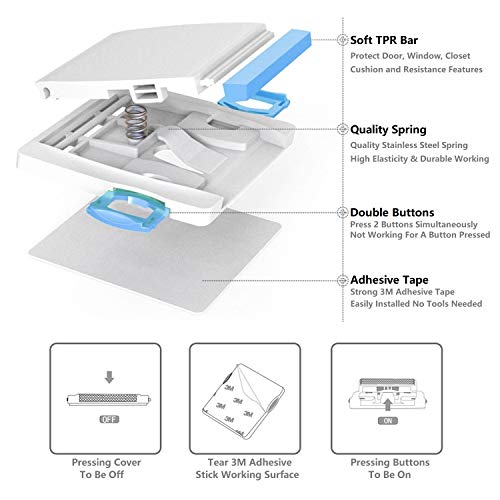 Soft TPR Bar
Protect Door, Window, Closet
Cushion and Resistance Features

Quality Spring
Quality Stainless Steel Spring
High Elasticity & Durable Working

Double Buttons
Press 2 Buttons Simultaneously
Not Working For A Button Pressed

Adhesive Tape
Strong 3M Adhesive Tape
Easily Installed No Tools Needed

OFF

Pressing Cover
To Be Off

3M 3M 3M 3M 3M

Tear 3M Adhesive
Stick Working Surface

ON

Pressing Buttons
To Be On