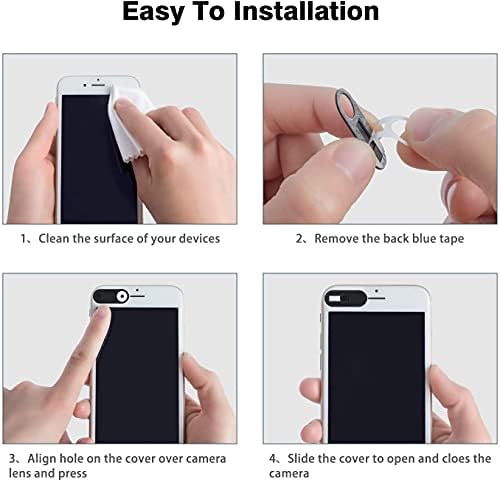 Easy To Installation

1、Clean the surface of your devices

2、Remove the back blue tape

3、Align hole on the cover over camera lens and press

4、Slide the cover to open and cloes the camera