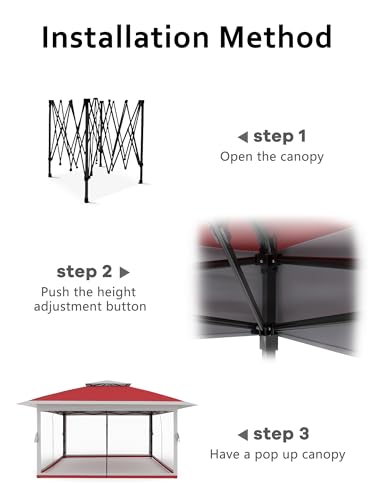 Installation Method

◀ step 1
Open the canopy

step 2 ▶
Push the height adjustment button

◀ step 3
Have a pop up canopy