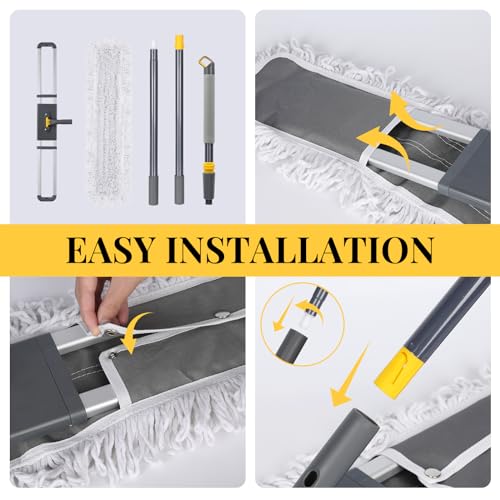 EASY INSTALLATION