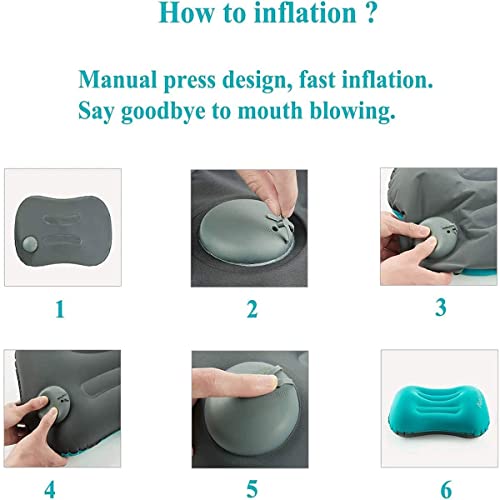 How to inflation ?

Manual press design, fast inflation.
Say goodbye to mouth blowing.

1

2

3

4

5

6