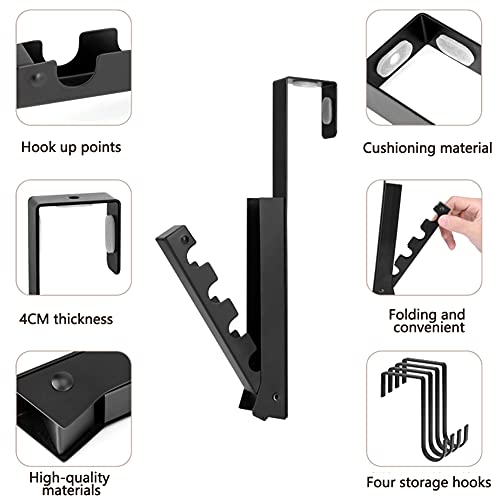 Hook up points

4CM thickness

High-quality materials

Cushioning material

Folding and convenient

Four storage hooks