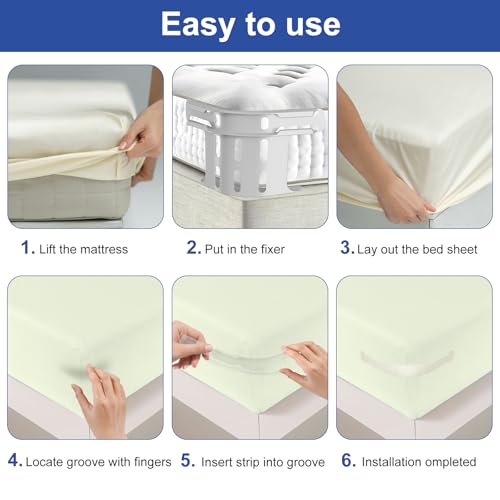 Easy to use

1. Lift the mattress

2. Put in the fixer

3. Lay out the bed sheet

4. Locate groove with fingers

5. Insert strip into groove

6. Installation ompleted