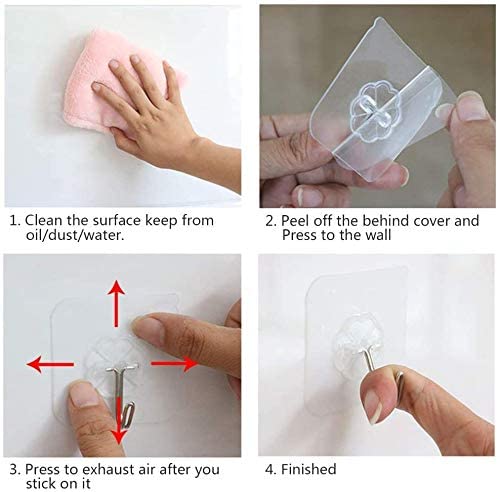 1. Clean the surface keep from oil/dust/water.

2. Peel off the behind cover and Press to the wall

3. Press to exhaust air after you stick on it

4. Finished