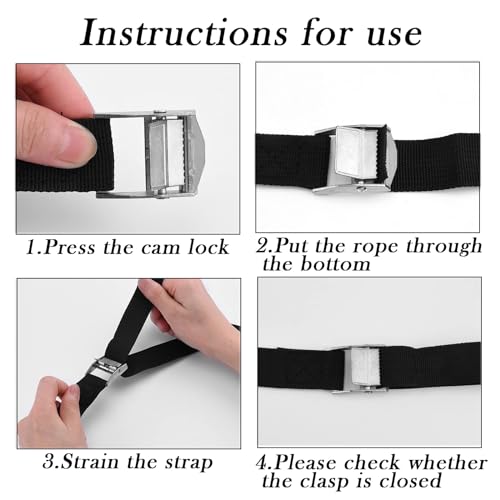 Instructions for use

1.Press the cam lock

2.Put the rope through the bottom

3.Strain the strap

4.Please check whether the clasp is closed