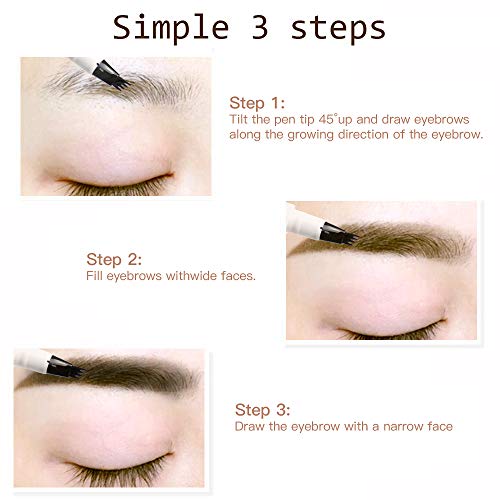 Simple 3 steps

Step 1:
Tilt the pen tip 45°up and draw eyebrows along the growing direction of the eyebrow.

Step 2:
Fill eyebrows withwide faces.

Step 3:
Draw the eyebrow with a narrow face