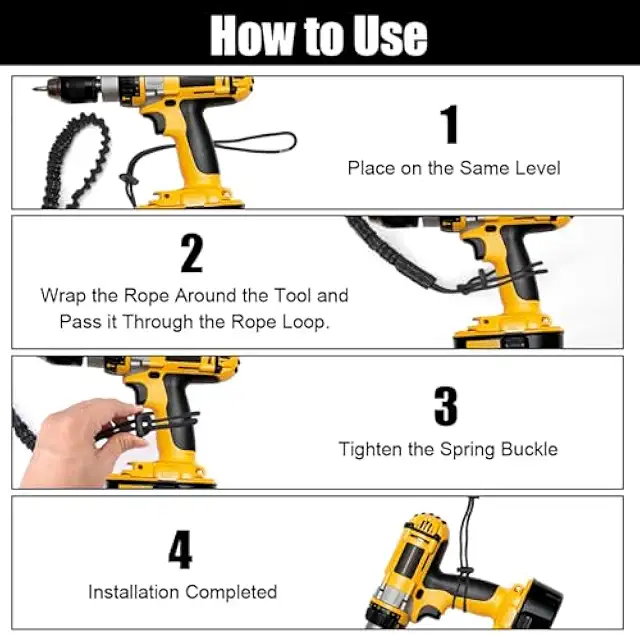 How to Use

1
Place on the Same Level

2
Wrap the Rope Around the Tool and Pass it Through the Rope Loop.

3
Tighten the Spring Buckle

4
Installation Completed