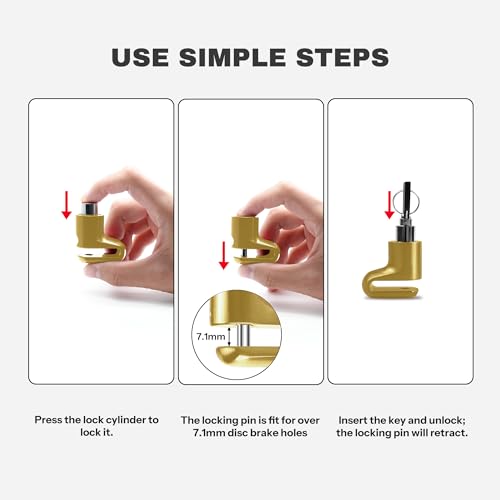 USE SIMPLE STEPS

7.1mm

Press the lock cylinder to lock it.

The locking pin is fit for over 7.1mm disc brake holes

Insert the key and unlock; the locking pin will retract.