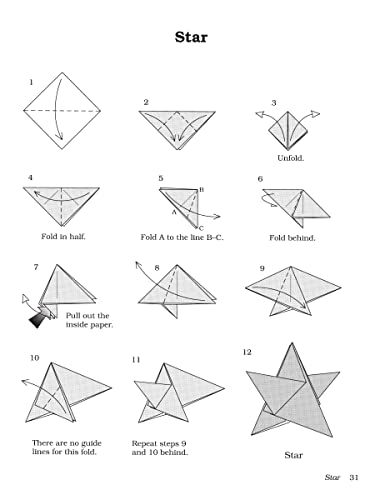 Star

1

2

3

Unfold.

4

Fold in half.

5

B

A

C

Fold A to the line B–C.

6

Fold behind.

7

Pull out the inside paper.

8

9

10

There are no guide lines for this fold.

11

Repeat steps 9 and 10 behind.

12

Star

Star 31