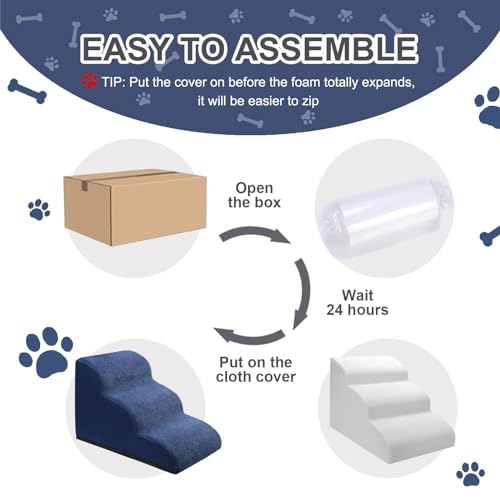 EASY TO ASSEMBLE

TIP: Put the cover on before the foam totally expands, it will be easier to zip

Open the box

Wait 24 hours

Put on the cloth cover