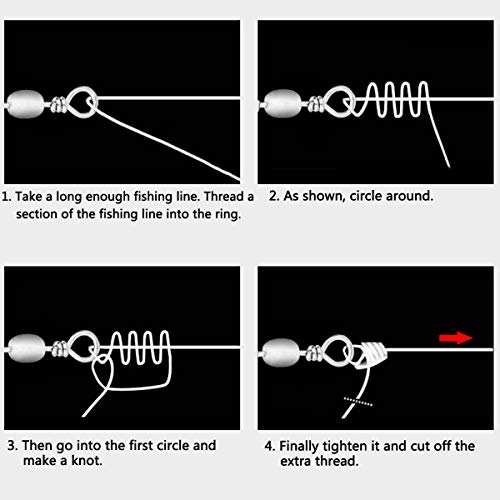 1. Take a long enough fishing line. Thread a section of the fishing line into the ring.

2. As shown, circle around.

3. Then go into the first circle and make a knot.

4. Finally tighten it and cut off the extra thread.