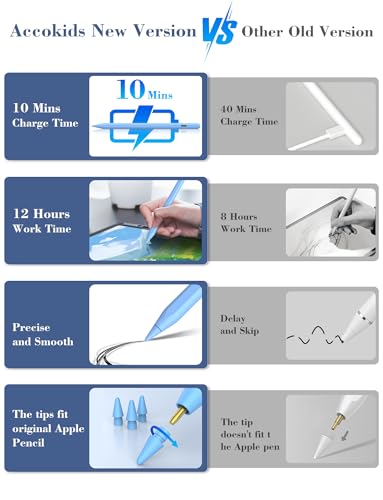 Accokids New Version VS Other Old Version

10 Mins Charge Time

10 Mins

40 Mins Charge Time

12 Hours Work Time

8 Hours Work Time

Precise and Smooth

Delay and Skip

The tips fit original Apple Pencil

The tip doesn't fit t he Apple pen