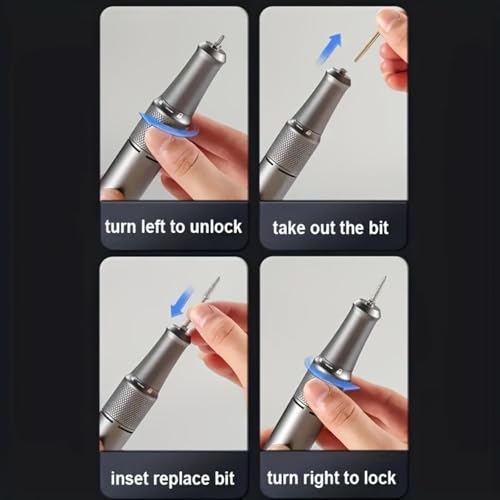 turn left to unlock

take out the bit

inset replace bit

turn right to lock