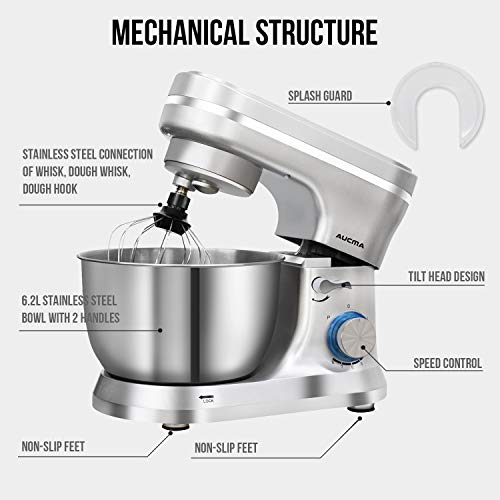 MECHANICAL STRUCTURE

SPLASH GUARD

STAINLESS STEEL CONNECTION OF WHISK, DOUGH WHISK, DOUGH HOOK

AUCMA

TILT HEAD DESIGN

6.2L STAINLESS STEEL BOWL WITH 2 HANDLES

P

0

SPEED CONTROL

LOCK

NON-SLIP FEET

NON-SLIP FEET