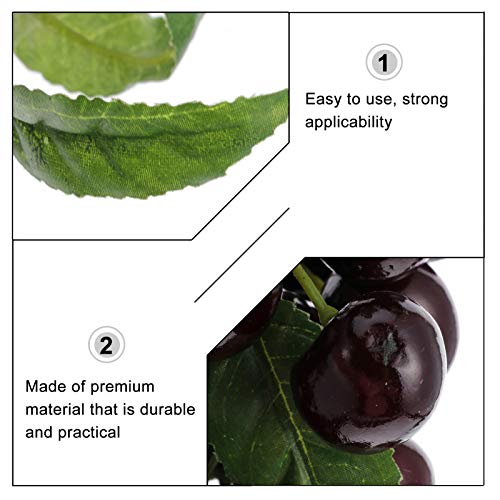 1

Easy to use, strong applicability

2

Made of premium material that is durable and practical