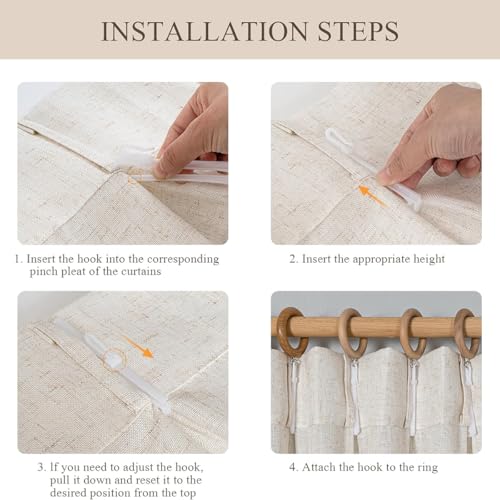 INSTALLATION STEPS

1. Insert the hook into the corresponding pinch pleat of the curtains

2. Insert the appropriate height

3. If you need to adjust the hook, pull it down and reset it to the desired position from the top

4. Attach the hook to the ring