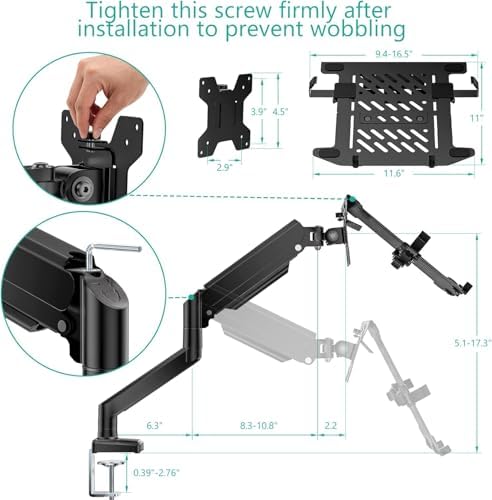 Tighten this screw firmly after installation to prevent wobbling

3.9"
4.5"
2.9"

9.4-16.5"
11"
11.6"

5.1-17.3"

6.3"
8.3-10.8"
2.2

0.39"-2.76"